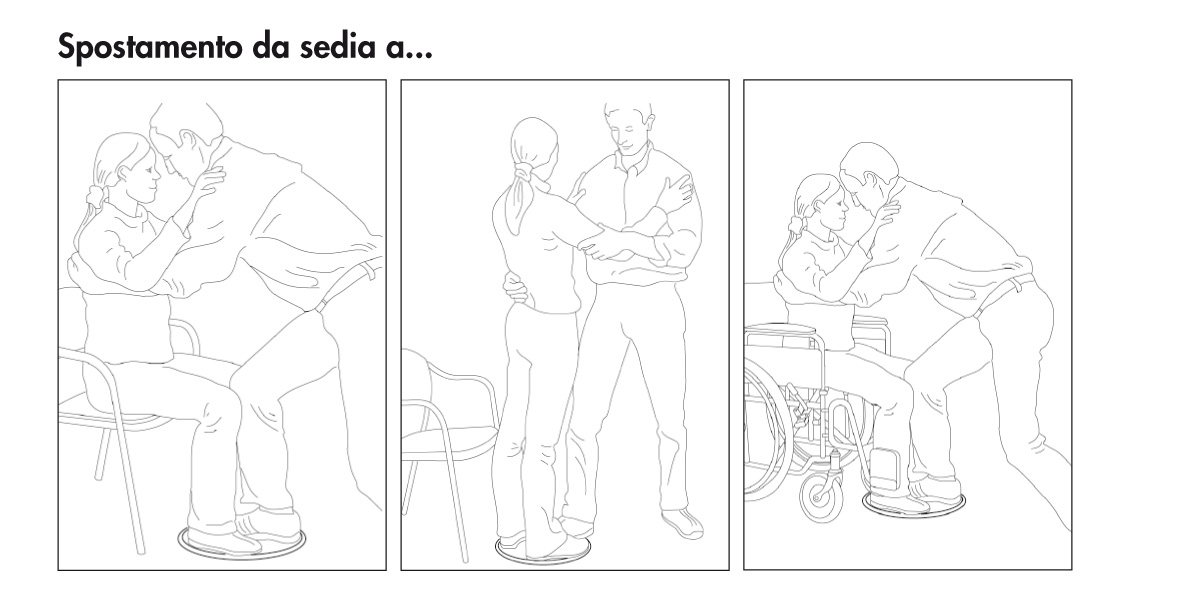 Spostamento da sedia a...